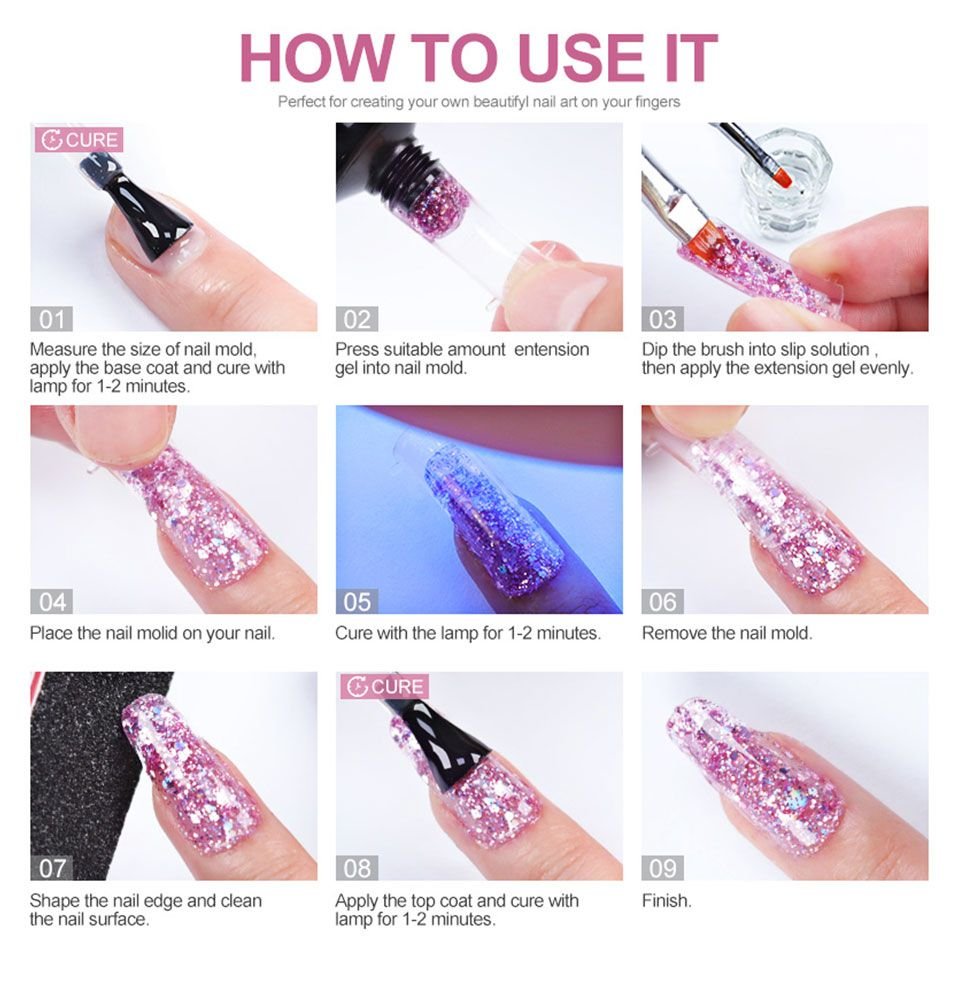 HOW TO USE IT

Perfect for creating your own beautifyl nail art on your fingers

CURE

01

Measure the size of nail mold, apply the base coat and cure with lamp for 1-2 minutes.

02

Press suitable amount entension gel into nail mold.

03

Dip the brush into slip solution , then apply the extension gel evenly.

04

Place the nail molid on your nail.

05

Cure with the lamp for 1-2 minutes.

06

Remove the nail mold.

07

Shape the nail edge and clean the nail surface.

CURE

08

Apply the top coat and cure with lamp for 1-2 minutes.

09

Finish.